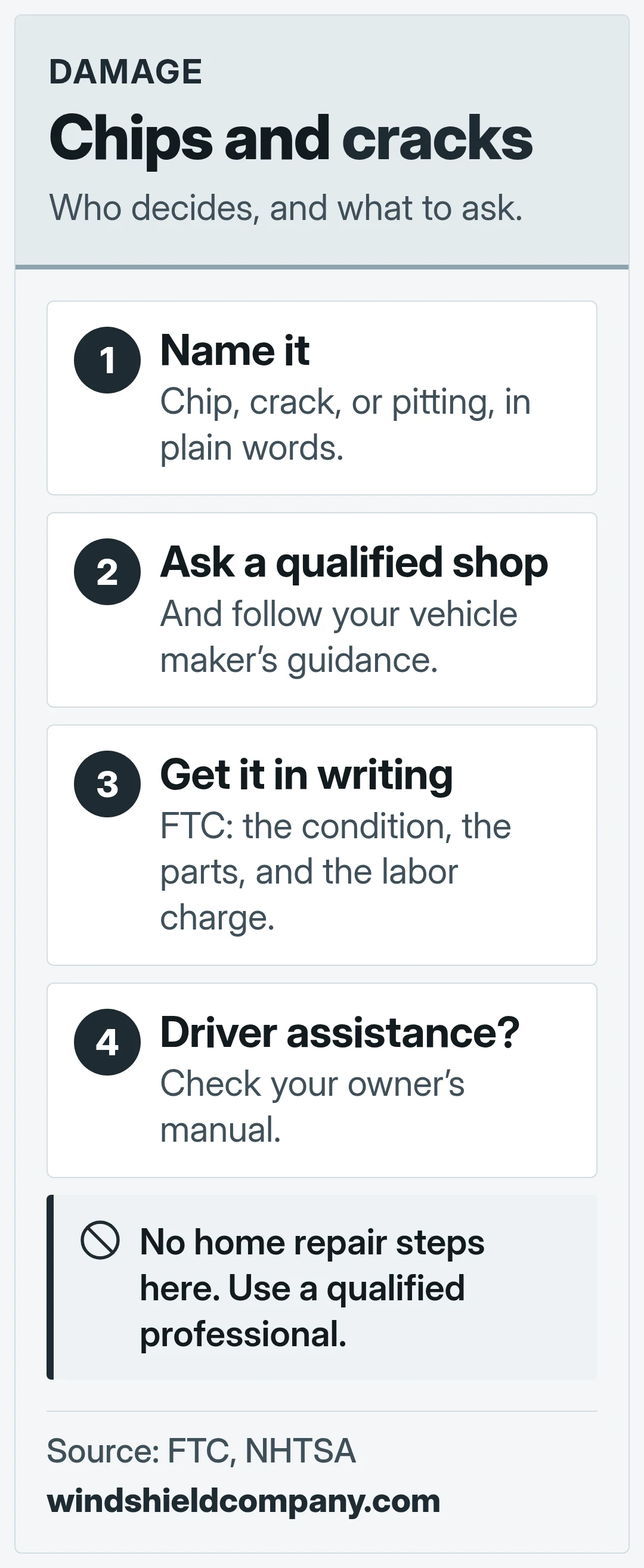 DAMAGE

Chips and cracks

Who decides, and what to ask.

1 Name it

Chip, crack, or pitting, in plain words.

2 Ask a qualified shop

And follow your vehicle maker's guidance.

3 Get it in writing

FTC: the condition, the parts, and the labor charge.

4 Driver assistance?

Check your owner's manual.

No home repair steps here. Use a qualified professional.

Source: FTC, NHTSA

windshieldcompany.com