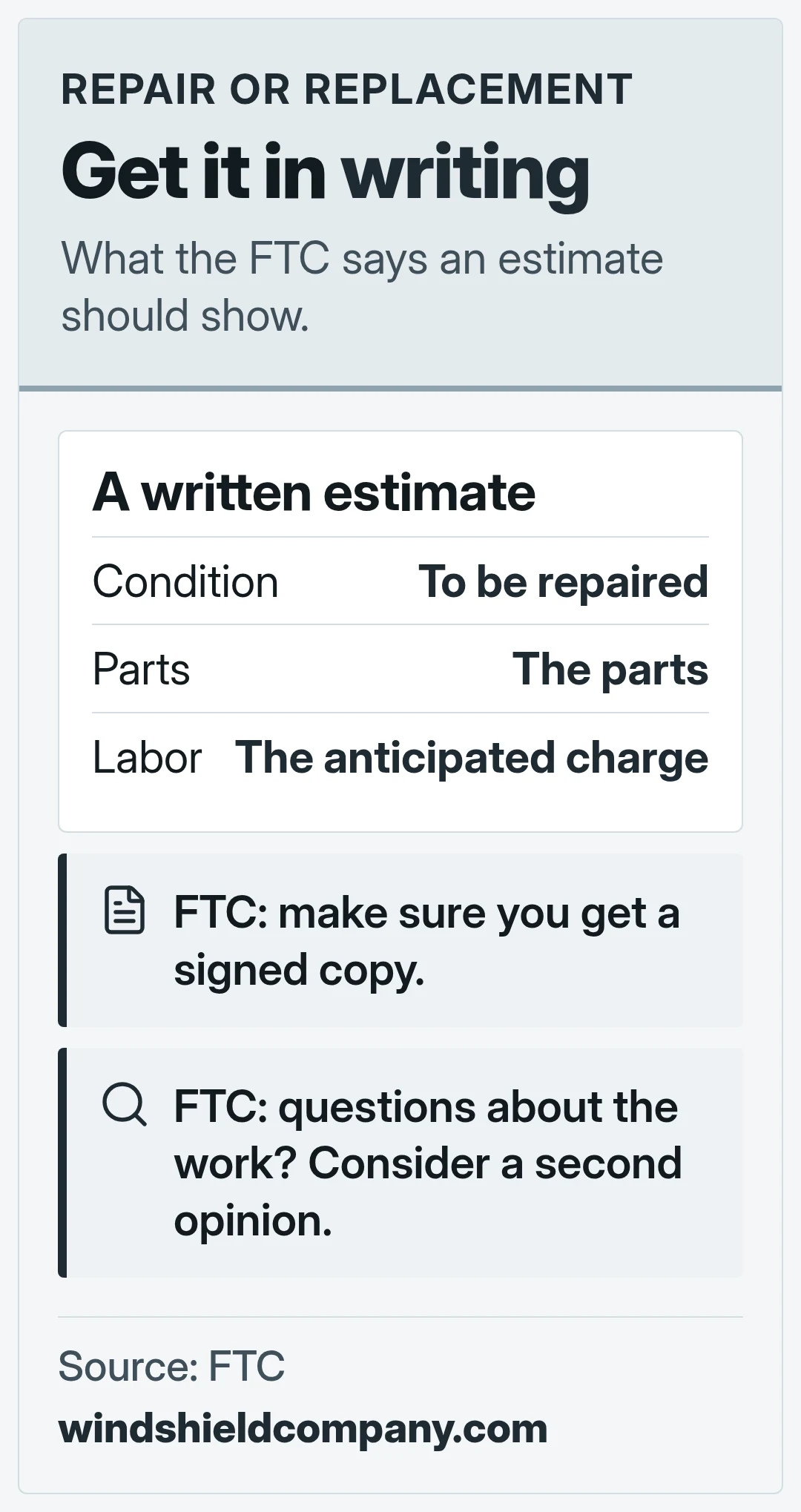 REPAIR OR REPLACEMENT

Get it in writing

What the FTC says an estimate should show.

A written estimate

Condition
To be repaired

Parts
The parts

Labor
The anticipated charge

FTC: make sure you get a signed copy.

FTC: questions about the work? Consider a second opinion.

Source: FTC

windshieldcompany.com